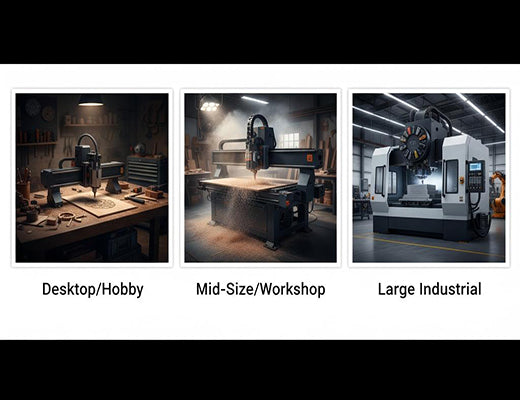 Desktop/Hobby

Mid-Size/Workshop

Large Industrial