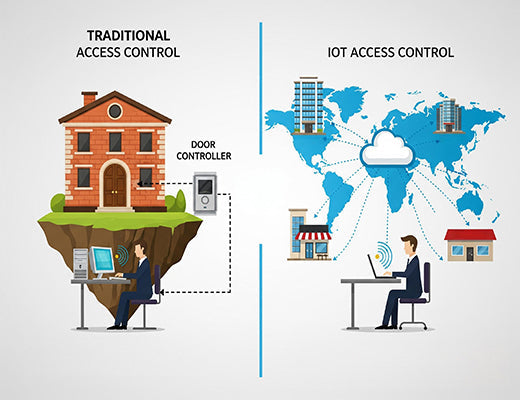 TRADITIONAL
ACCESS CONTROL

DOOR
CONTROLLER

IOT ACCESS CONTROL