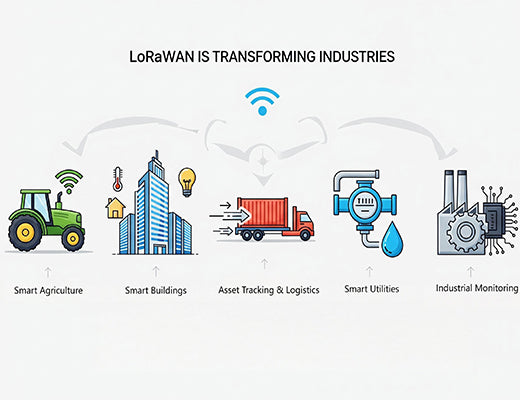 LoRaWAN IS TRANSFORMING INDUSTRIES

Smart Agriculture

Smart Buildings

Asset Tracking & Logistics

Smart Utilities

Industrial Monitoring