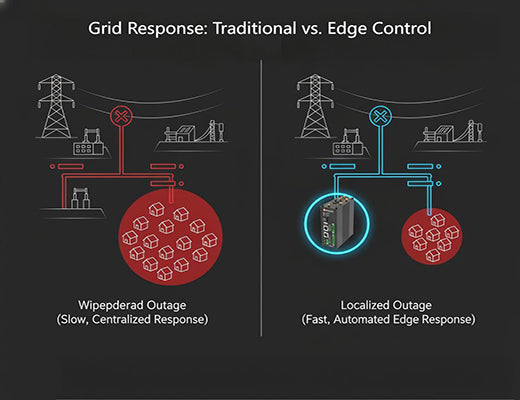 Grid Response: Traditional vs. Edge Control

Wipepderad Outage
(Slow, Centralized Response)

Localized Outage
(Fast, Automated Edge Response)