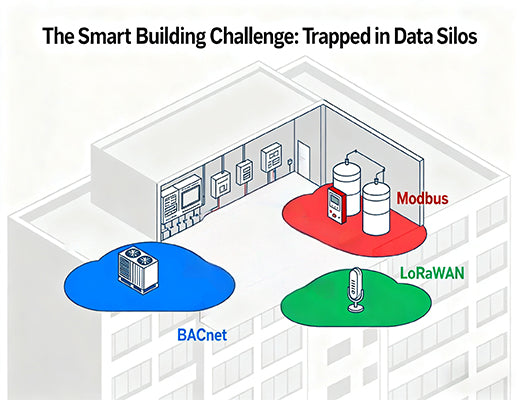 The Smart Building Challenge: Trapped in Data Silos

Modbus

LoRaWAN

BACnet