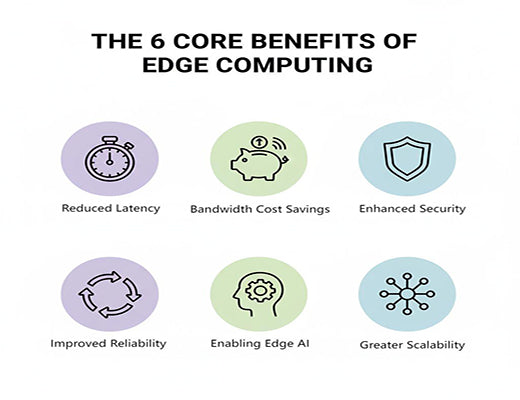 THE 6 CORE BENEFITS OF EDGE COMPUTING

Reduced Latency

Bandwidth Cost Savings

Enhanced Security

Improved Reliability

Enabling Edge AI

Greater Scalability