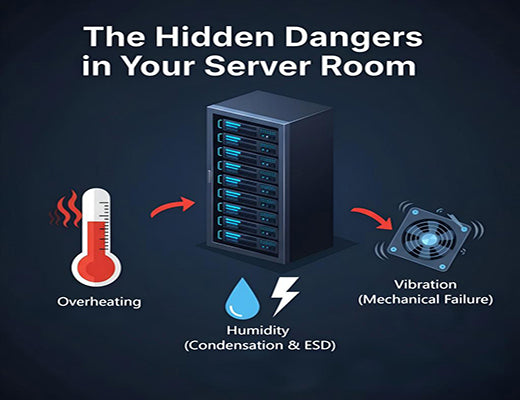 The Hidden Dangers in Your Server Room

Overheating

Humidity
(Condensation & ESD)

Vibration
(Mechanical Failure)