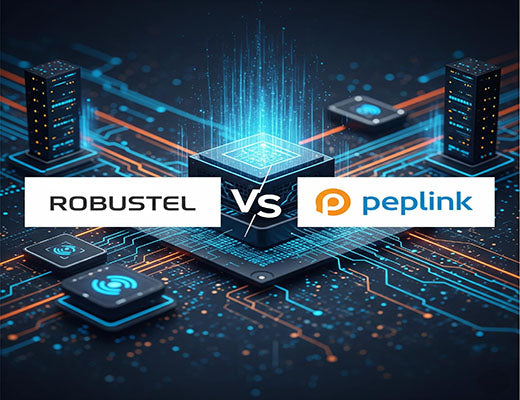 ROBUSTEL VS peplink