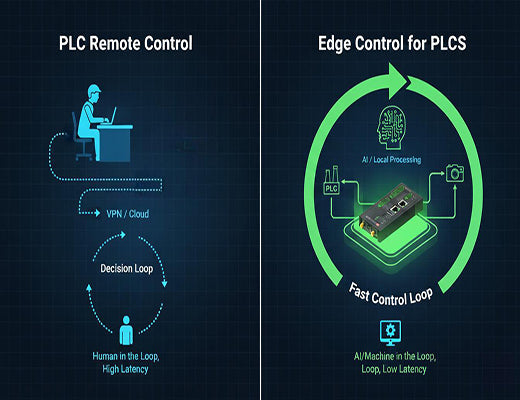 PLC Remote Control

VPN / Cloud

Decision Loop

Human in the Loop, High Latency

Edge Control for PLCS

AI / Local Processing

PLC

Fast Control Loop

AI/Machine in the Loop, Loop, Low Latency