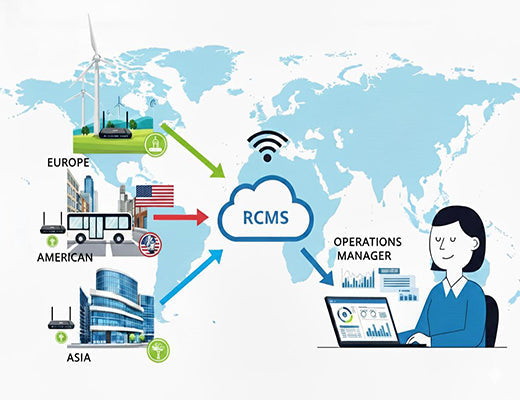 EUROPE

AMERICAN

ASIA

RCMS

OPERATIONS MANAGER