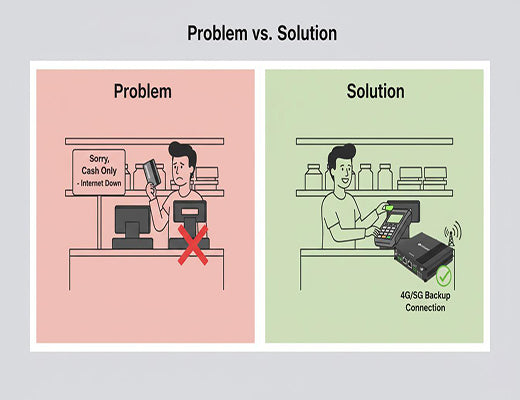 Problem vs. Solution

Problem

Sorry, Cash Only - Internet Down

Solution

4G/SG Backup Connection