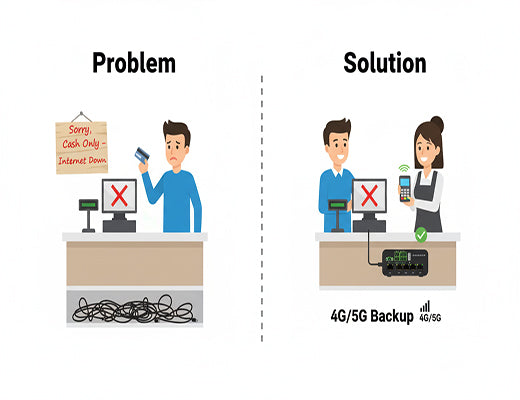 Problem

Sorry, Cash Only – Internet Down

Solution

4G/5G Backup

4G/5G