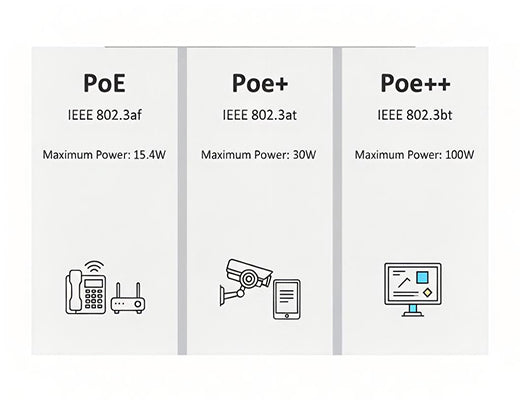 PoE
IEEE 802.3af

Maximum Power: 15.4W

Poe+
IEEE 802.3at

Maximum Power: 30W

Poe++
IEEE 802.3bt

Maximum Power: 100W