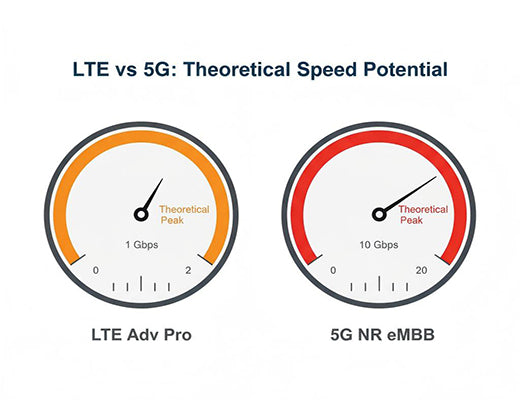 LTE vs 5G: Theoretical Speed Potential

Theoretical Peak

1 Gbps

0

2

LTE Adv Pro

Theoretical Peak

10 Gbps

0

20

5G NR eMBB