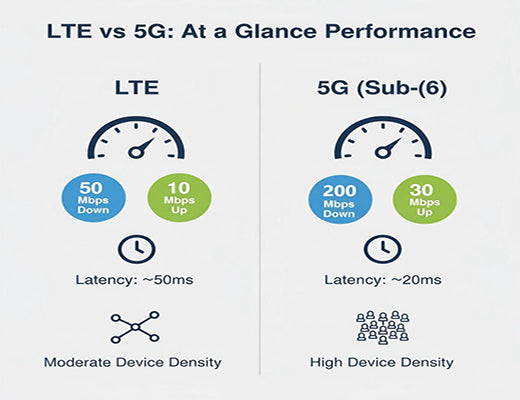 LTE vs 5G: At a Glance Performance

LTE

50 Mbps Down

10 Mbps Up

Latency: ~50ms

Moderate Device Density

5G (Sub-(6)

200 Mbps Down

30 Mbps Up

Latency: ~20ms

High Device Density