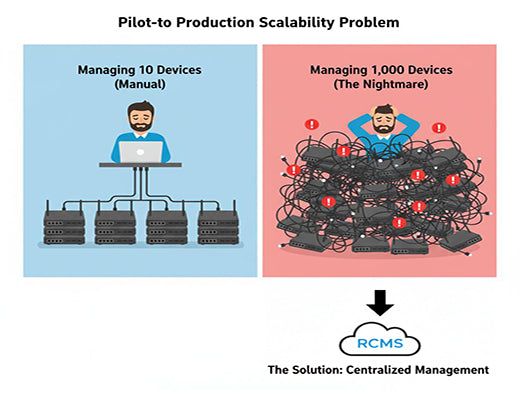 Pilot-to Production Scalability Problem

Managing 10 Devices (Manual)

Managing 1,000 Devices (The Nightmare)

RCMS

The Solution: Centralized Management