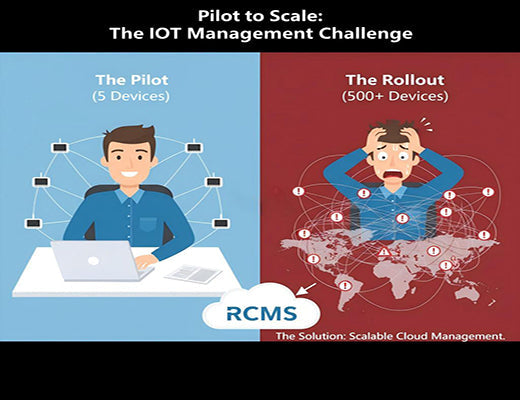 Pilot to Scale:
The IOT Management Challenge

The Pilot
(5 Devices)

The Rollout
(500+ Devices)

RCMS

The Solution: Scalable Cloud Management.