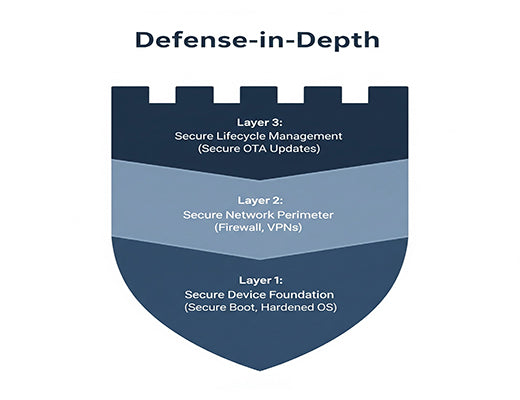 Defense-in-Depth

Layer 3:
Secure Lifecycle Management
(Secure OTA Updates)

Layer 2:
Secure Network Perimeter
(Firewall, VPNs)

Layer 1:
Secure Device Foundation
(Secure Boot, Hardened OS)