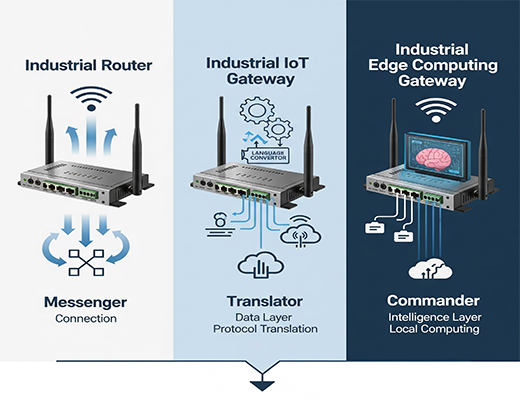 Industrial Router

Messenger
Connection

Industrial IoT Gateway

LANGUAGE CONVERTOR

Translator
Data Layer
Protocol Translation

Industrial Edge Computing Gateway

Commander
Intelligence Layer
Local Computing