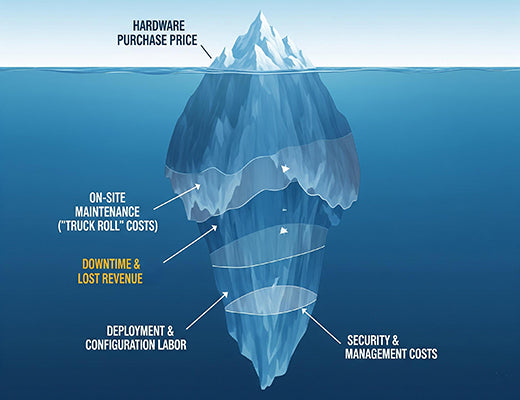 HARDWARE PURCHASE PRICE

ON-SITE MAINTENANCE ("TRUCK ROLL" COSTS)

DOWNTIME & LOST REVENUE

DEPLOYMENT & CONFIGURATION LABOR

SECURITY & MANAGEMENT COSTS