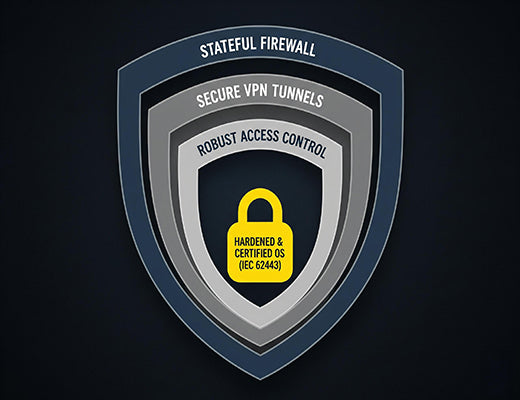 STATEFUL FIREWALL

SECURE VPN TUNNELS

ROBUST ACCESS CONTROL

HARDENED & CERTIFIED OS (IEC 62443)