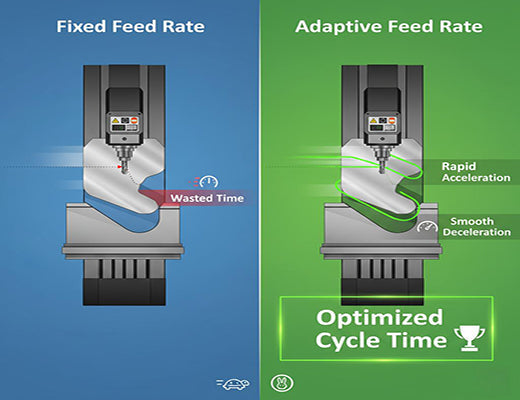 Fixed Feed Rate

Wasted Time

Adaptive Feed Rate

Rapid Acceleration

Smooth Deceleration

Optimized Cycle Time