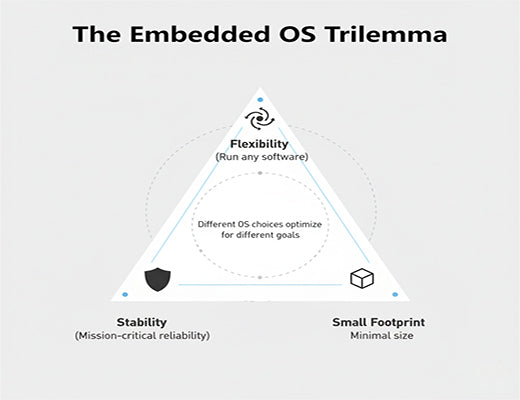 The Embedded OS Trilemma

Flexibility
(Run any software)

Different OS choices optimize for different goals

Stability
(Mission-critical reliability)

Small Footprint
Minimal size