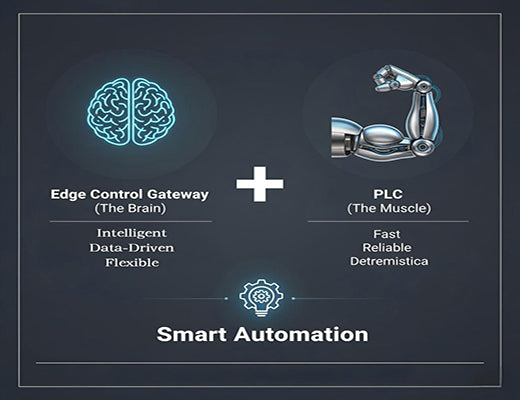 Edge Control Gateway
(The Brain)

Intelligent
Data-Driven
Flexible

+

PLC
(The Muscle)

Fast
Reliable
Detremistica

Smart Automation