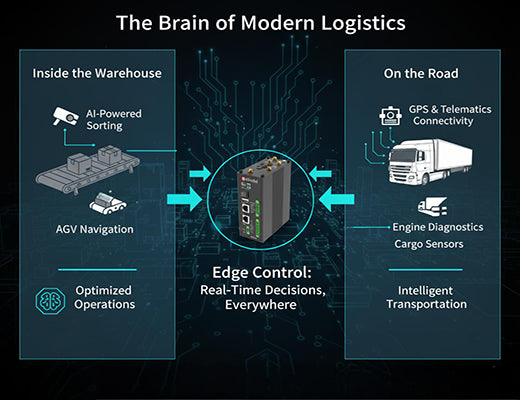 The Brain of Modern Logistics

Inside the Warehouse

AI-Powered Sorting

AGV Navigation

Optimized Operations

Edge Control:
Real-Time Decisions, Everywhere

On the Road

GPS & Telematics Connectivity

Engine Diagnostics
Cargo Sensors

Intelligent Transportation