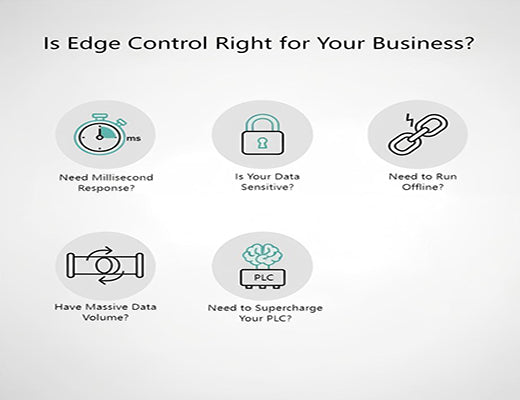 Is Edge Control Right for Your Business?

ms

Need Millisecond Response?

Is Your Data Sensitive?

Need to Run Offline?

Have Massive Data Volume?

PLC

Need to Supercharge Your PLC?