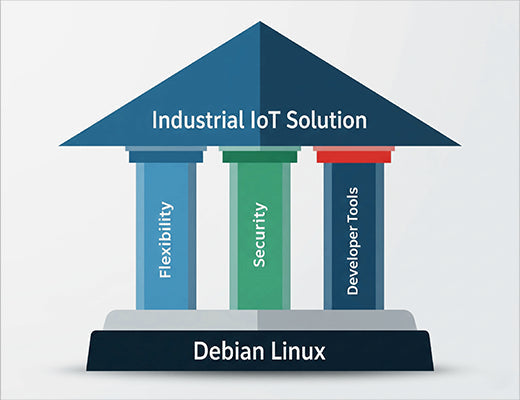 Industrial IoT Solution

Flexibility

Security

Developer Tools

Debian Linux