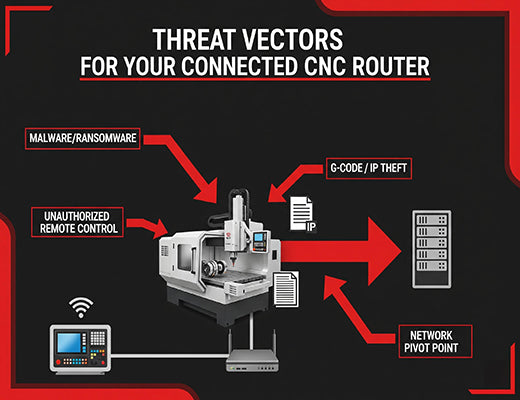 THREAT VECTORS
FOR YOUR CONNECTED CNC ROUTER

MALWARE/RANSOMWARE

G-CODE / IP THEFT

UNAUTHORIZED REMOTE CONTROL

IP

NETWORK PIVOT POINT