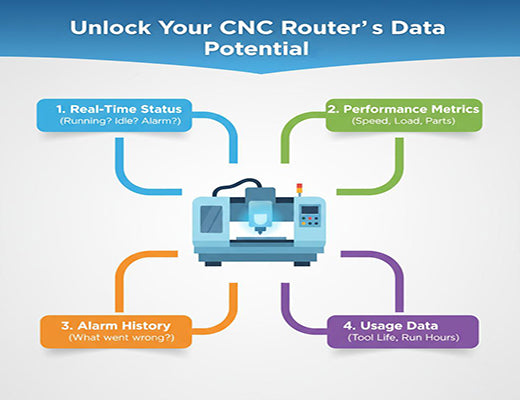 Unlock Your CNC Router's Data Potential

1. Real-Time Status
(Running? Idle? Alarm?)

2. Performance Metrics
(Speed, Load, Parts)

3. Alarm History
(What went wrong?)

4. Usage Data
(Tool Life, Run Hours)