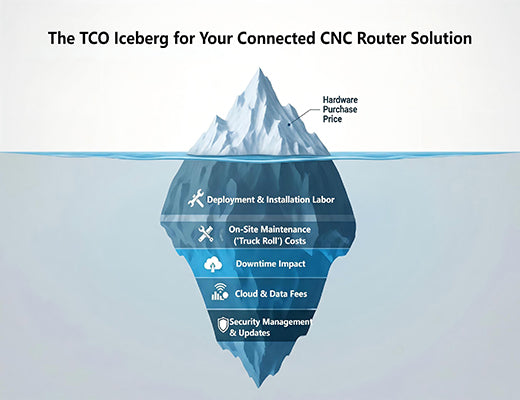 The TCO Iceberg for Your Connected CNC Router Solution

Hardware Purchase Price

Deployment & Installation Labor

On-Site Maintenance ('Truck Roll') Costs

Downtime Impact

Cloud & Data Fees

Security Management & Updates