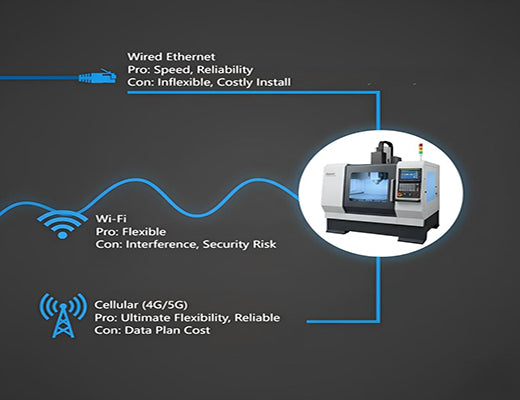 Wired Ethernet
Pro: Speed, Reliability
Con: Inflexible, Costly Install

Wi-Fi
Pro: Flexible
Con: Interference, Security Risk

Cellular (4G/5G)
Pro: Ultimate Flexibility, Reliable
Con: Data Plan Cost