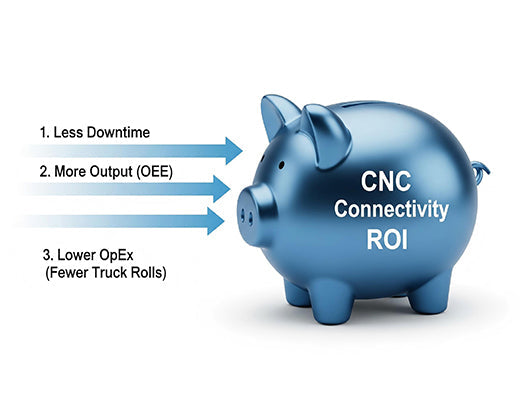 1. Less Downtime

2. More Output (OEE)

3. Lower OpEx
(Fewer Truck Rolls)

CNC
Connectivity
ROI