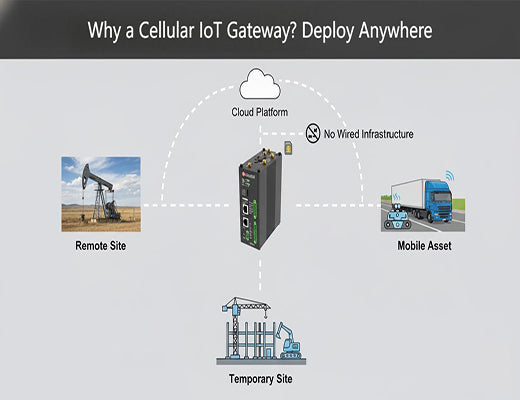 Why a Cellular IoT Gateway? Deploy Anywhere

Cloud Platform

No Wired Infrastructure

Remote Site

Mobile Asset

Temporary Site