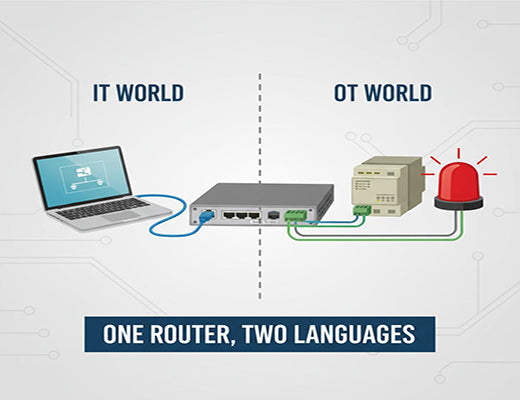 IT WORLD

OT WORLD

ONE ROUTER, TWO LANGUAGES