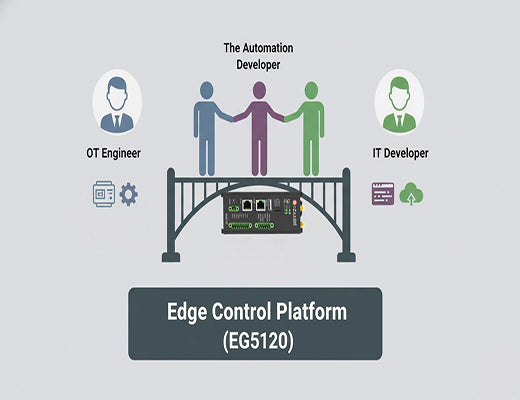 The Automation Developer

OT Engineer

IT Developer

Edge Control Platform (EG5120)