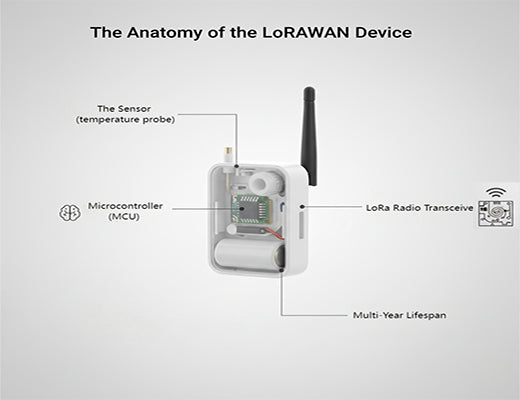 The Anatomy of the LoRAWAN Device

The Sensor
(temperature probe)

Microcontroller
(MCU)

LoRa Radio Transceive

Multi-Year Lifespan