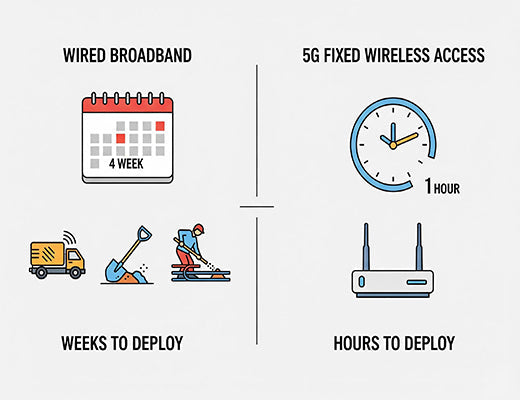 WIRED BROADBAND

4 WEEK

WEEKS TO DEPLOY

5G FIXED WIRELESS ACCESS

1 HOUR

HOURS TO DEPLOY