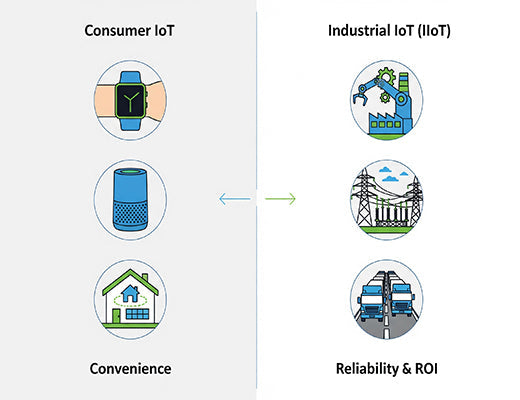 Consumer IoT

Convenience

Industrial IoT (IIoT)

Reliability & ROI