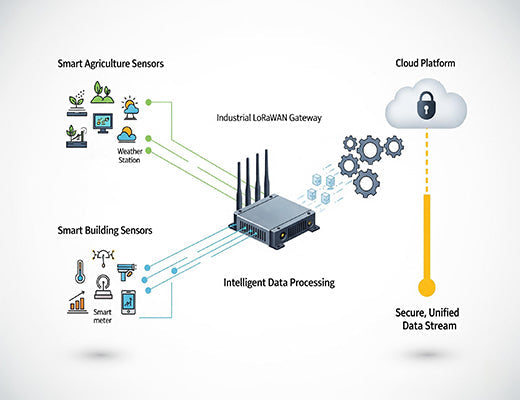 Smart Agriculture Sensors

Weather Station

Industrial LoRaWAN Gateway

Cloud Platform

Smart Building Sensors

Smart meter

Intelligent Data Processing

Secure, Unified Data Stream