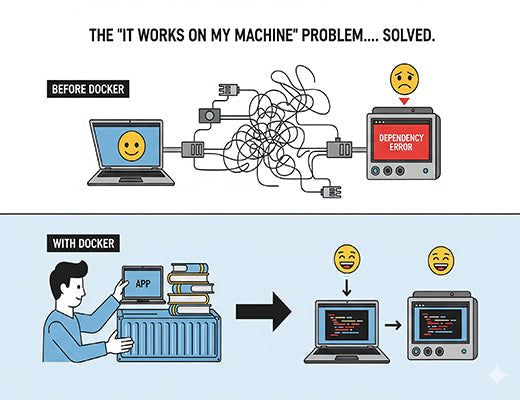 THE "IT WORKS ON MY MACHINE" PROBLEM.... SOLVED.

BEFORE DOCKER

DEPENDENCY ERROR

WITH DOCKER

APP